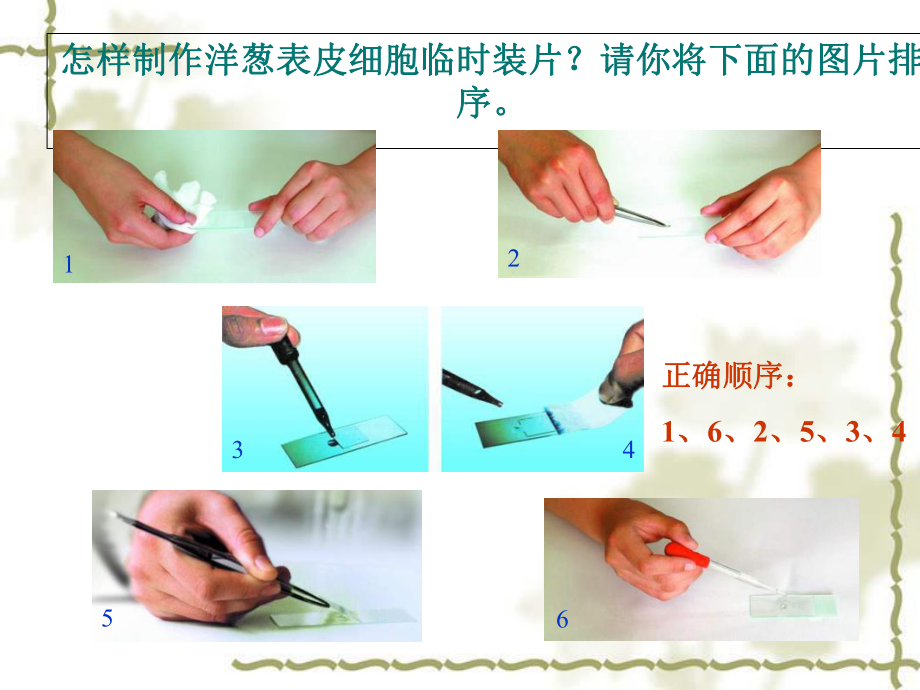 怎样制作洋葱表皮细胞临时装片？请你将下面的图片排序。

1

2

3

4

正确顺序：

1、6、2、5、3、4

5

6