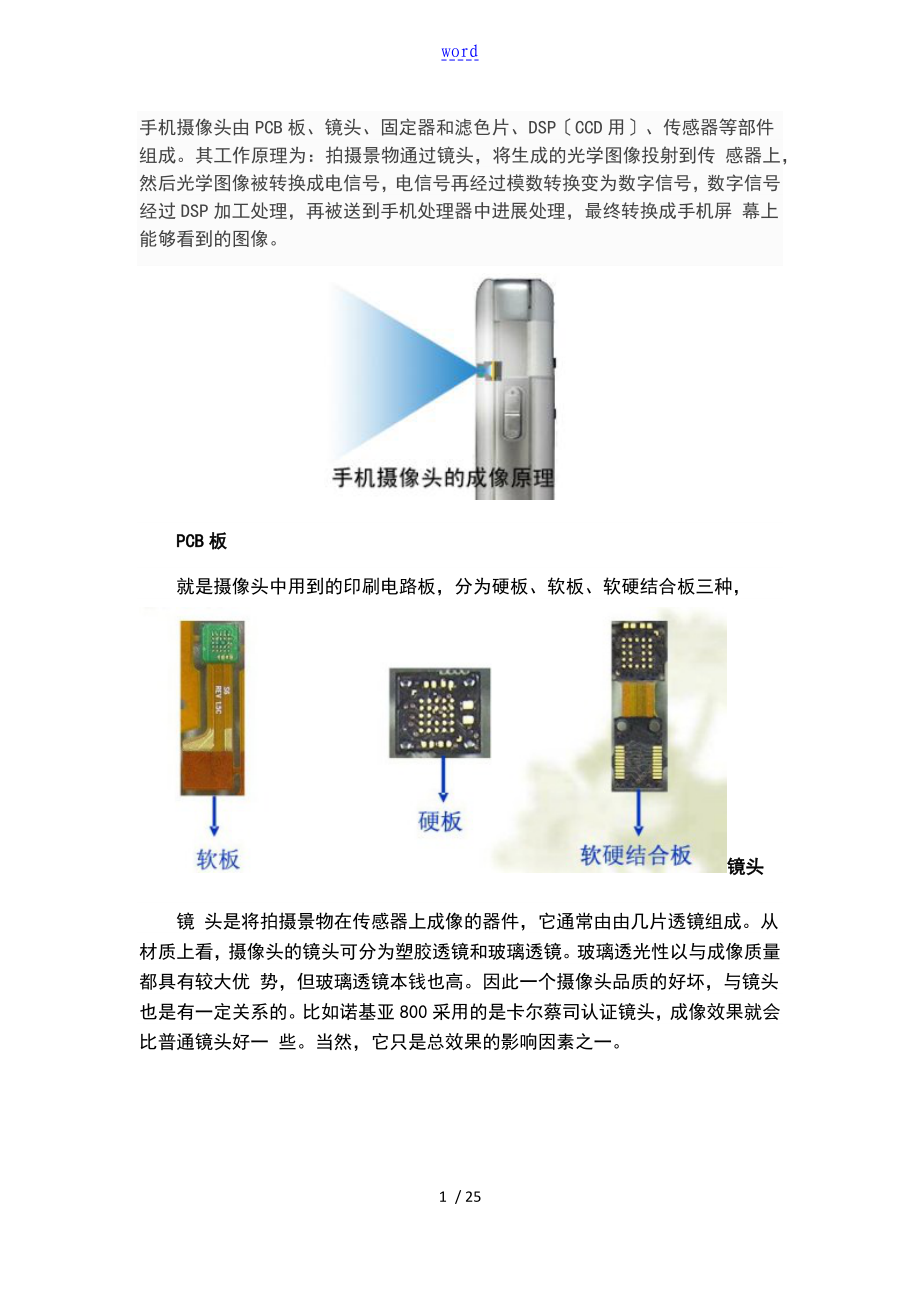 word

手机摄像头由PCB板、镜头、固定器和滤色片、DSP〔CCD用〕、传感器等部件组成。其工作原理为：拍摄景物通过镜头，将生成的光学图像投射到传 感器上，然后光学图像被转换成电信号，电信号再经过模数转换变为数字信号，数字信号经过DSP加工处理，再被送到手机处理器中进展处理，最终转换成手机屏 幕上能够看到的图像。

手机摄像头的成像原理

PCB板

就是摄像头中用到的印刷电路板，分为硬板、软板、软硬结合板三种，

软板

硬板

软硬结合板

镜头

镜 头是将拍摄景物在传感器上成像的器件，它通常由由几片透镜组成。从材质上看，摄像头的镜头可分为塑胶透镜和玻璃透镜。玻璃透光性以与成像质量都具有较大优 势，但玻璃透镜本钱也高。因此一个摄像头品质的好坏，与镜头也是有一定关系的。比如诺基亚800采用的是卡尔蔡司认证镜头，成像效果就会比普通镜头好一 些。当然，它只是总效果的影响因素之一。

1 / 25